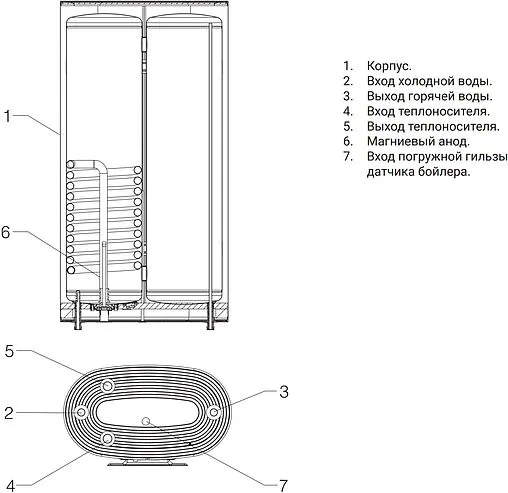 1

6

5

2

4

3

7

1. Корпус.
2. Вход холодной воды.
3. Выход горячей воды.
4. Вход теплоносителя.
5. Выход теплоносителя.
6. Магниевый анод.
7. Вход погружной гильзы датчика бойлера.