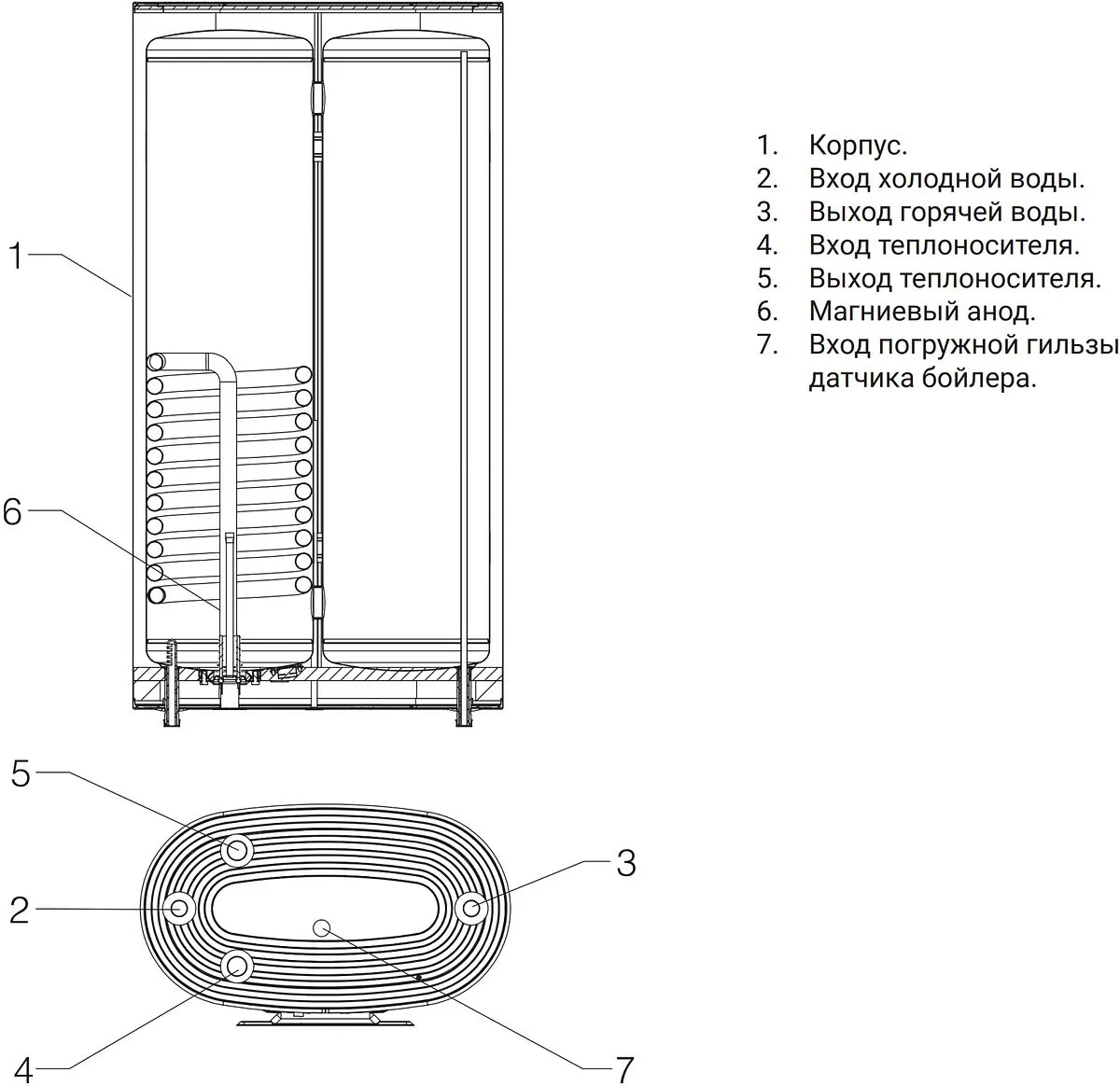 1

6

5

2

4

3

7

1. Корпус.
2. Вход холодной воды.
3. Выход горячей воды.
4. Вход теплоносителя.
5. Выход теплоносителя.
6. Магниевый анод.
7. Вход погружной гильзы датчика бойлера.