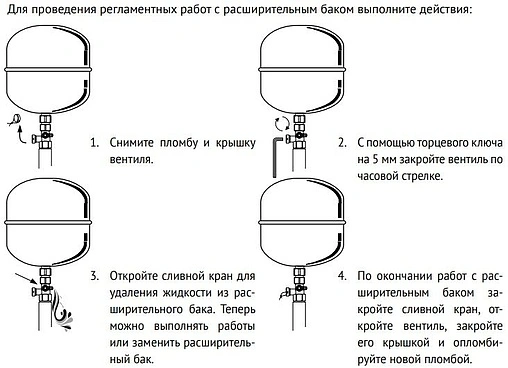 Для проведения регламентных работ с расширительным баком выполните действия:

1. Снимите пломбу и крышку вентиля.

2. С помощью торцевого ключа на 5 мм закройте вентиль по часовой стрелке.

3. Откройте сливной кран для удаления жидкости из расширительного бака. Теперь можно выполнять работы или заменить расширительный бак.

4. По окончании работ с расширительным баком закройте сливной кран, откройте вентиль, закройте его крышкой и опломбируйте новой пломбой.