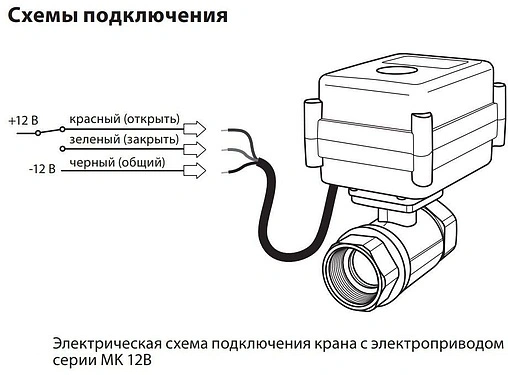 Схемы подключения

+12 В
красный (открыть)
зеленый (закрыть)
-12 В
черный (общий)

Электрическая схема подключения крана с электроприводом серии МК 12В