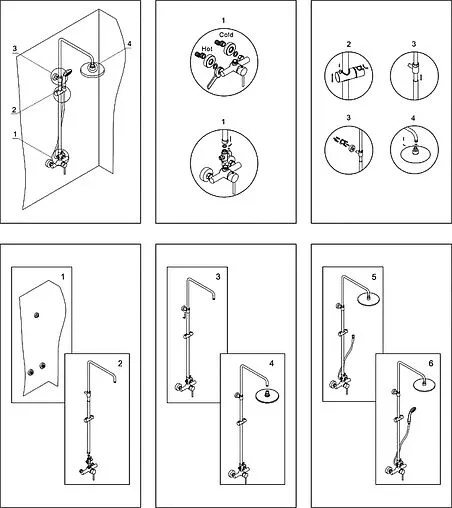 3
4
2
1

1
Cold
Hot

1

2
3

3
4

1
2

3
4

5
6