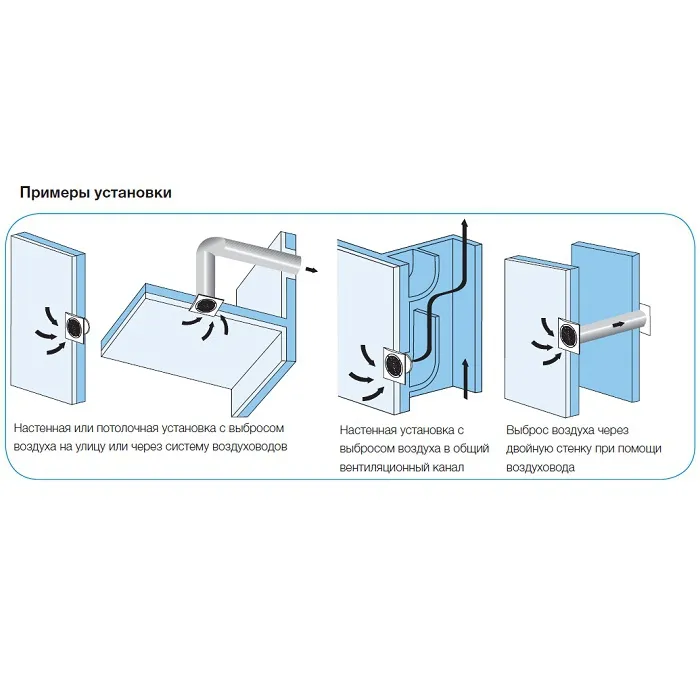 Примеры установки

Настенная или потолочная установка с выбросом воздуха на улицу или через систему воздуховодов

Настенная установка с выбросом воздуха в общий вентиляционный канал

Выброс воздуха через двойную стенку при помощи воздуховода