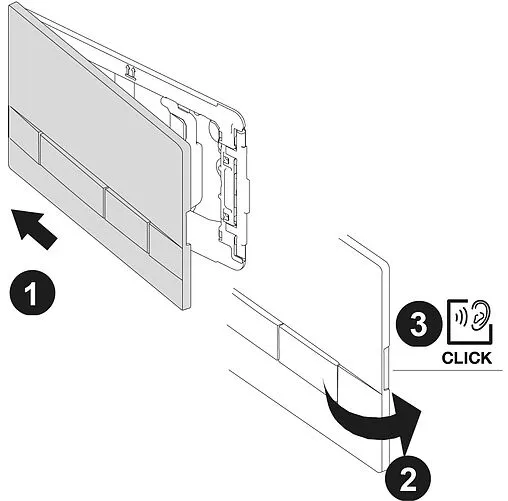 1

3

CLICK

2