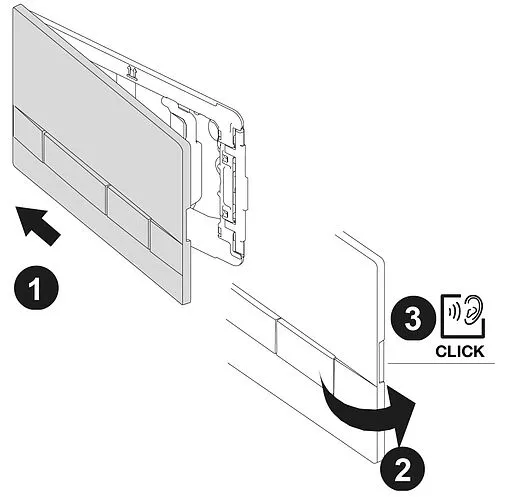 1

3

CLICK

2