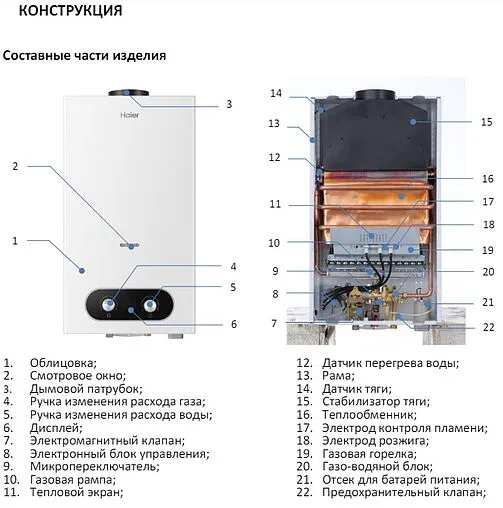 КОНСТРУКЦИЯ

Составные части изделия

Haier

3
2
1
4
5
6

14
13
12
11
10
9
8
7
15
16
17
18
19
20
21
22

1. Облицовка;
2. Смотровое окно;
3. Дымовой патрубок;
4. Ручка изменения расхода газа;
5. Ручка изменения расхода воды;
6. Дисплей;
7. Электромагнитный клапан;
8. Электронный блок управления;
9. Микропереключатель;
10. Газовая рампа;
11. Тепловой экран;

12. Датчик перегрева воды;
13. Рама;
14. Датчик тяги;
15. Стабилизатор тяги;
16. Теплообменник;
17. Электрод контроля пламени;
18. Электрод розжига;
19. Газовая горелка;
20. Газо-водяной блок;
21. Отсек для батарей питания;
22. Предохранительный клапан;