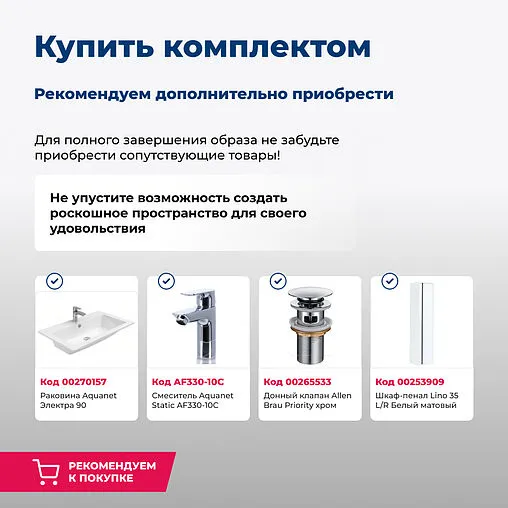 Купить комплектом

Рекомендуем дополнительно приобрести

Для полного завершения образа не забудьте приобрести сопутствующие товары!

Не упустите возможность создать роскошное пространство для своего удовольствия

Код 00270157
Раковина Aquanet Электра 90

Код AF330-10C
Смеситель Aquanet Static AF330-10C

Код 00265533
Донный клапан Allen Brau Priority хром

Код 00253909
Шкаф-пенал Lino 35 L/R Белый матовый

РЕКОМЕНДУЕМ К ПОКУПКЕ