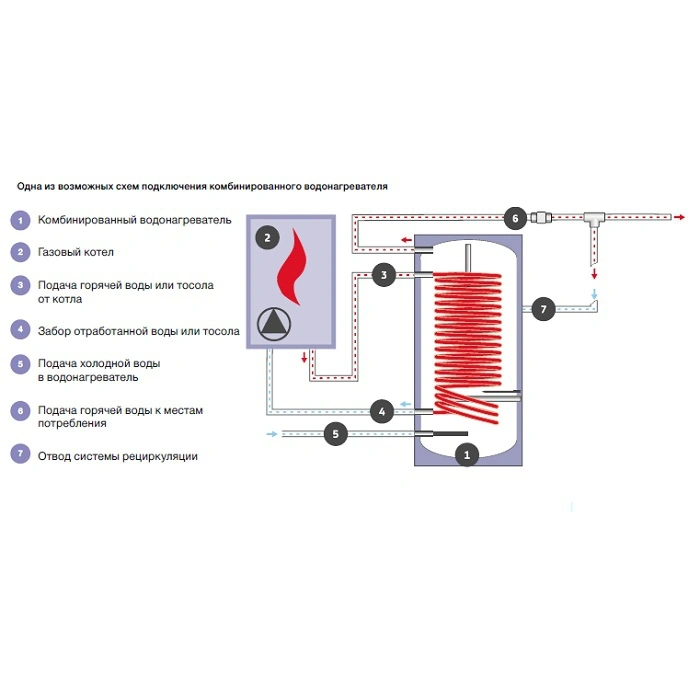 Одна из возможных схем подключения комбинированного водонагревателя

1 Комбинированный водонагреватель

2 Газовый котел

3 Подача горячей воды или тосола от котла

4 Забор отработанной воды или тосола

5 Подача холодной воды в водонагреватель

6 Подача горячей воды к местам потребления

7 Отвод системы рециркуляции

2

6

3

7

4

5

1