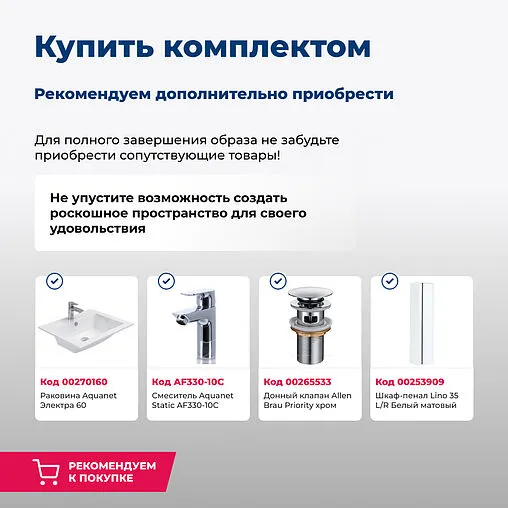 Купить комплектом

Рекомендуем дополнительно приобрести

Для полного завершения образа не забудьте приобрести сопутствующие товары!

Не упустите возможность создать роскошное пространство для своего удовольствия

Код 00270160
Раковина Aquanet Электра 60

Код AF330-10C
Смеситель Aquanet Static AF330-10C

Код 00265533
Донный клапан Allen Brau Priority хром

Код 00253909
Шкаф-пенал Lino 35 L/R Белый матовый

РЕКОМЕНДУЕМ К ПОКУПКЕ