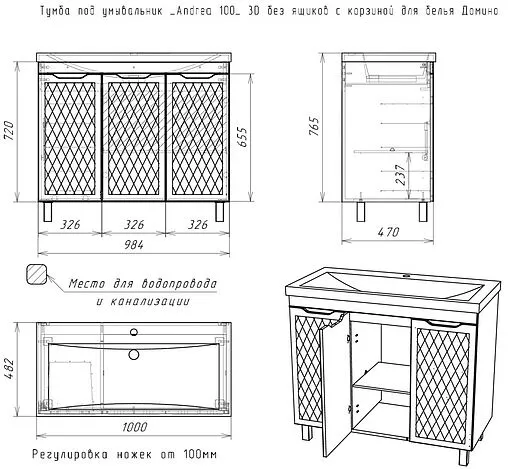 Тумба под умывальник _Andrea 100_ 3D без ящиков с корзиной для белья Домино

720

655

326

326

326

984

765

237

470

Место для водопровода и канализации

482

1000

Регулировка ножек от 100мм