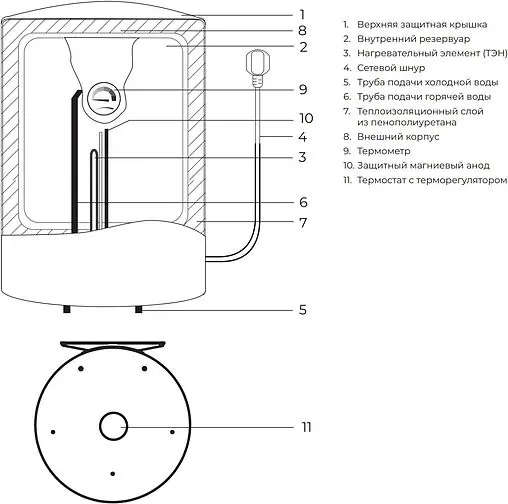 1
8
2
9
10
4
3
6
7
5
11

1. Верхняя защитная крышка
2. Внутренний резервуар
3. Нагревательный элемент (ТЭН)
4. Сетевой шнур
5. Труба подачи холодной воды
6. Труба подачи горячей воды
7. Теплоизоляционный слой из пенополиуретана
8. Внешний корпус
9. Термометр
10. Защитный магниевый анод
11. Термостат с терморегулятором