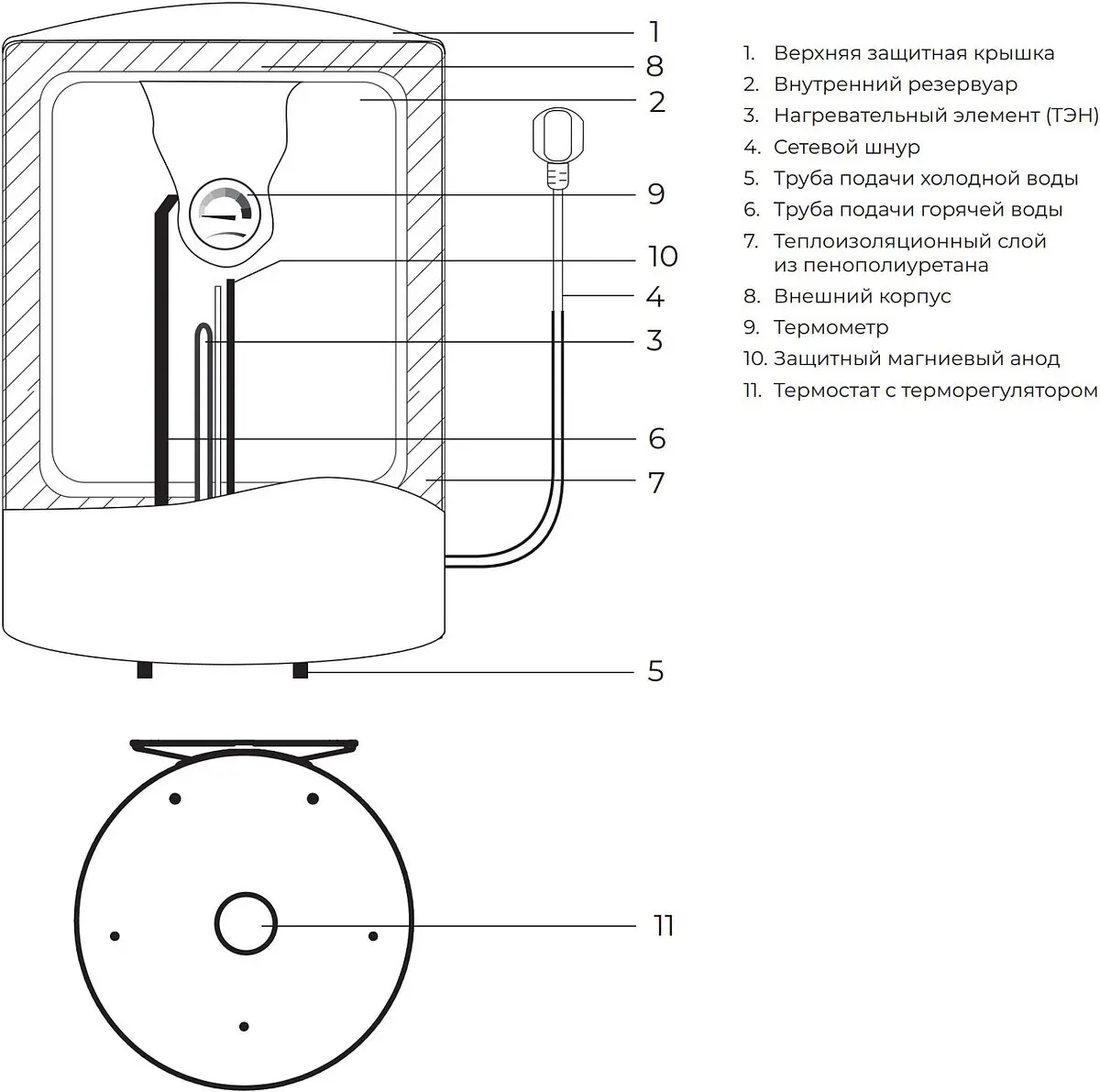 1
8
2
9
10
4
3
6
7
5
11

1. Верхняя защитная крышка
2. Внутренний резервуар
3. Нагревательный элемент (ТЭН)
4. Сетевой шнур
5. Труба подачи холодной воды
6. Труба подачи горячей воды
7. Теплоизоляционный слой из пенополиуретана
8. Внешний корпус
9. Термометр
10. Защитный магниевый анод
11. Термостат с терморегулятором