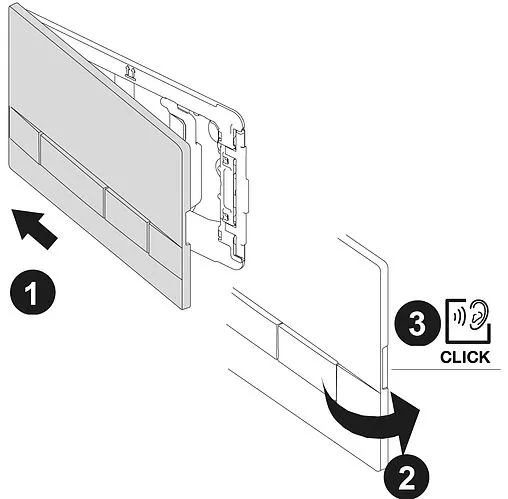 1

3

CLICK

2