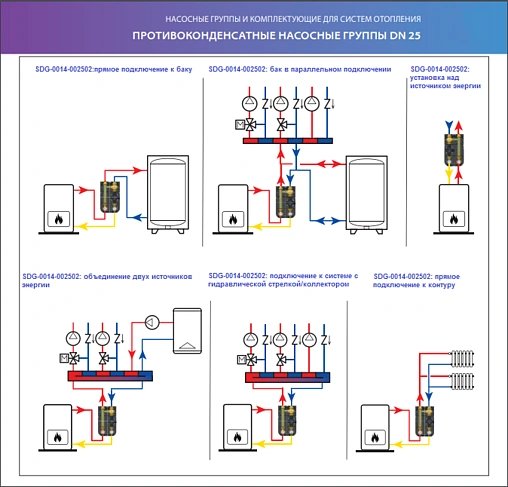 НАСОСНЫЕ ГРУППЫ И КОМПЛЕКТУЮЩИЕ ДЛЯ СИСТЕМ ОТОПЛЕНИЯ
ПРОТИВОКОНДЕНСАТНЫЕ НАСОСНЫЕ ГРУППЫ DN 25

SDG-0014-002502:прямое подключение к баку

SDG-0014-002502: бак в параллельном подключении

SDG-0014-002502: установка над источником энергии

SDG-0014-002502: объединение двух источников энергии

SDG-0014-002502: подключение к системе с гидравлической стрелкой/коллектором

SDG-0014-002502: прямое подключение к контуру