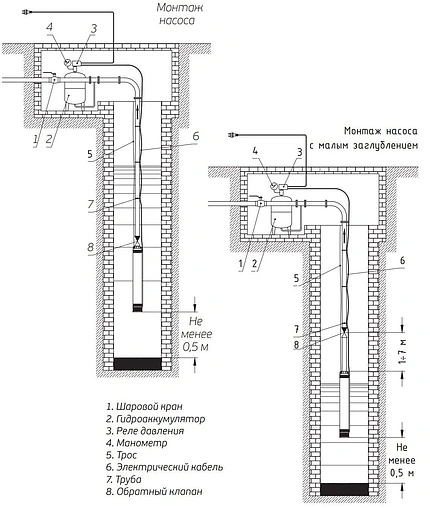 Монтаж насоса

4 3

1 2

5 6

7

8

Не менее 0,5 м

Монтаж насоса с малым заглублением

4 3

1 2

5 6

7

8

1÷7 м

Не менее 0,5 м

1. Шаровой кран
2. Гидроаккумулятор
3. Реле давления
4. Манометр
5. Трос
6. Электрический кабель
7. Труба
8. Обратный клапан