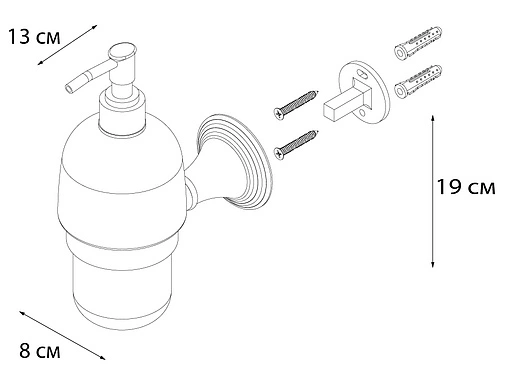 13 см

19 см

8 см