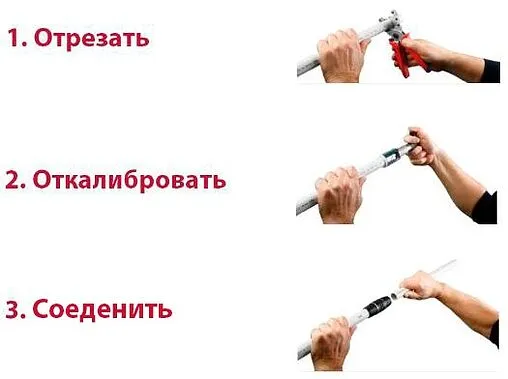 1. Отрезать

2. Откалибровать

3. Соеденить