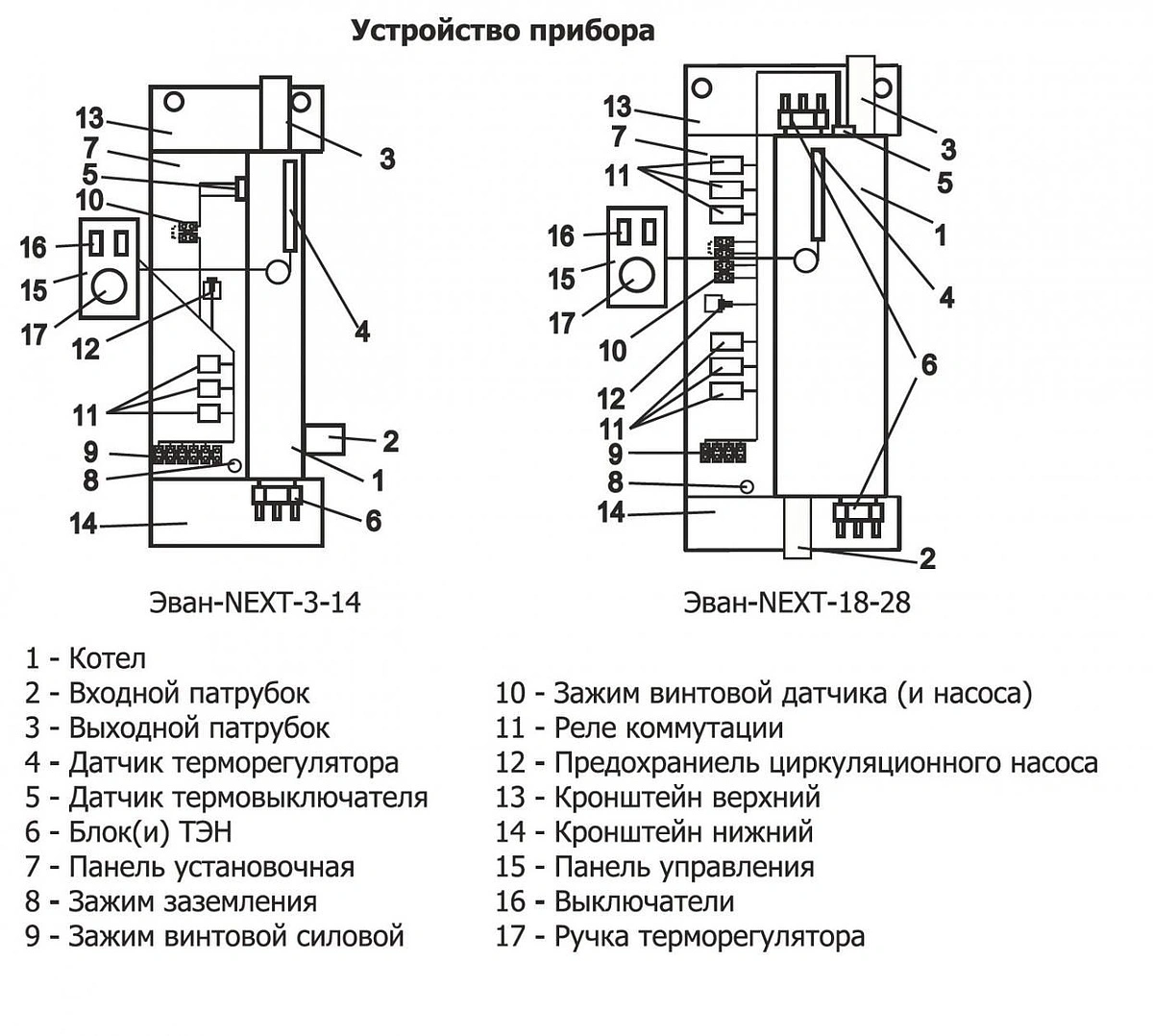 Устройство прибора

13
7
5
10
16
15
17
12
11
9
8
14
3
4
2
1
6

Эван-NEXT-3-14

13
7
11
16
15
17
10
12
11
9
8
14
3
5
1
4
6
2

Эван-NEXT-18-28

1 - Котел
2 - Входной патрубок
3 - Выходной патрубок
4 - Датчик терморегулятора
5 - Датчик термовыключателя
6 - Блок(и) ТЭН
7 - Панель установочная
8 - Зажим заземления
9 - Зажим винтовой силовой

10 - Зажим винтовой датчика (и насоса)
11 - Реле коммутации
12 - Предохраниель циркуляционного насоса
13 - Кронштейн верхний
14 - Кронштейн нижний
15 - Панель управления
16 - Выключатели
17 - Ручка терморегулятора