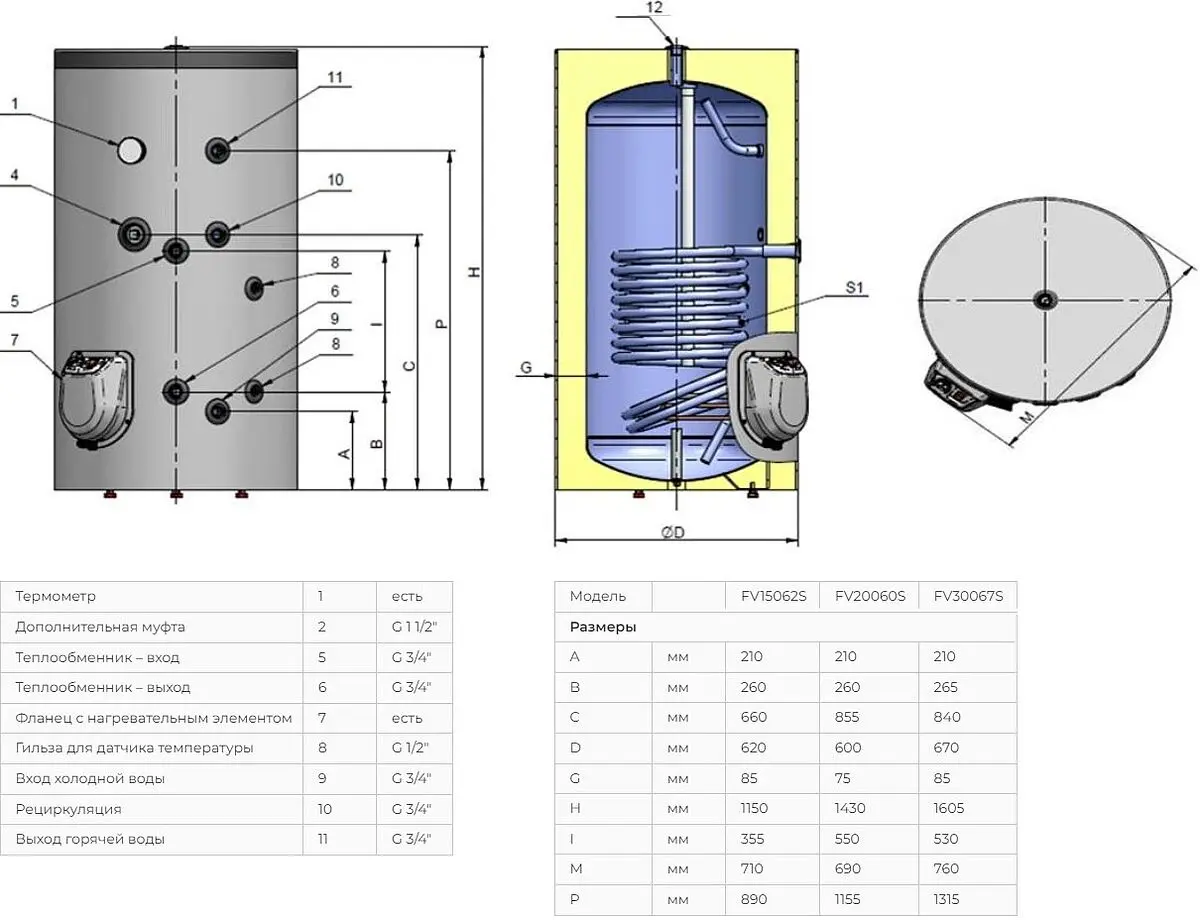 1
4
5
7
11
10
8
6
9
8
A
B
I
C
P
H

12
S1
G
ØD

M

| Термометр | 1 | есть |
|---|---|---|
| Дополнительная муфта | 2 | G 1 1/2" |
| Теплообменник – вход | 5 | G 3/4" |
| Теплообменник – выход | 6 | G 3/4" |
| Фланец с нагревательным элементом | 7 | есть |
| Гильза для датчика температуры | 8 | G 1/2" |
| Вход холодной воды | 9 | G 3/4" |
| Рециркуляция | 10 | G 3/4" |
| Выход горячей воды | 11 | G 3/4" |

| Модель | | FV15062S | FV20060S | FV30067S |
|---|---|---|---|---|
| Размеры | | | | |
| A | мм | 210 | 210 | 210 |
| B | мм | 260 | 260 | 265 |
| C | мм | 660 | 855 | 840 |
| D | мм | 620 | 600 | 670 |
| G | мм | 85 | 75 | 85 |
| H | мм | 1150 | 1430 | 1605 |
| I | мм | 355 | 550 | 530 |
| M | мм | 710 | 690 | 760 |
| P | мм | 890 | 1155 | 1315 |