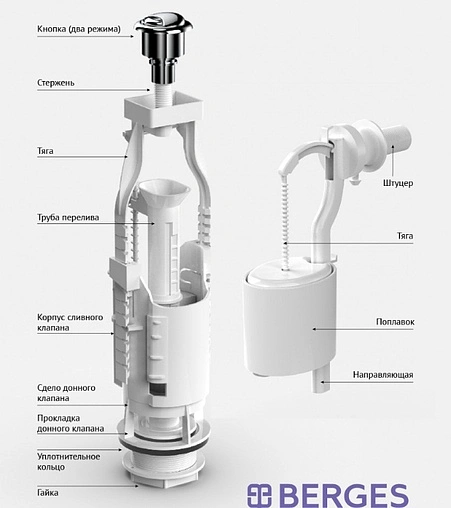 Кнопка (два режима)

Стержень

Тяга

Труба перелива

Корпус сливного клапана

Сдело донного клапана

Прокладка донного клапана

Уплотнительное кольцо

Гайка

Штуцер

Тяга

Поплавок

Направляющая

BERGES