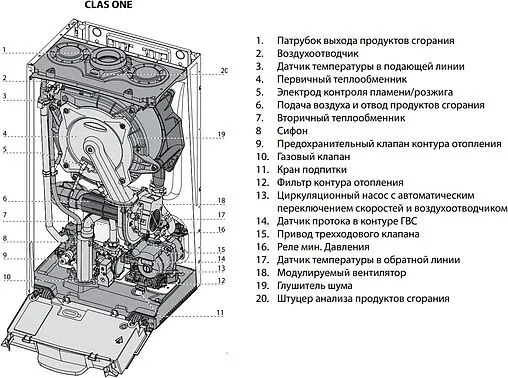 CLAS ONE

1
2
3
4
5
6
7
8
9
10
20
19
18
17
16
15
14
13
12
11

1. Патрубок выхода продуктов сгорания
2. Воздухоотводчик
3. Датчик температуры в подающей линии
4. Первичный теплообменник
5. Электрод контроля пламени/розжига
6. Подача воздуха и отвод продуктов сгорания
7. Вторичный теплообменник
8 Сифон
9. Предохранительный клапан контура отопления
10. Газовый клапан
11. Кран подпитки
12. Фильтр контура отопления
13. Циркуляционный насос с автоматическим переключением скоростей и воздухоотводчиком
14. Датчик протока в контуре ГВС
15. Привод трехходового клапана
16. Реле мин. Давления
17. Датчик температуры в обратной линии
18. Модулируемый вентилятор
19. Глушитель шума
20. Штуцер анализа продуктов сгорания