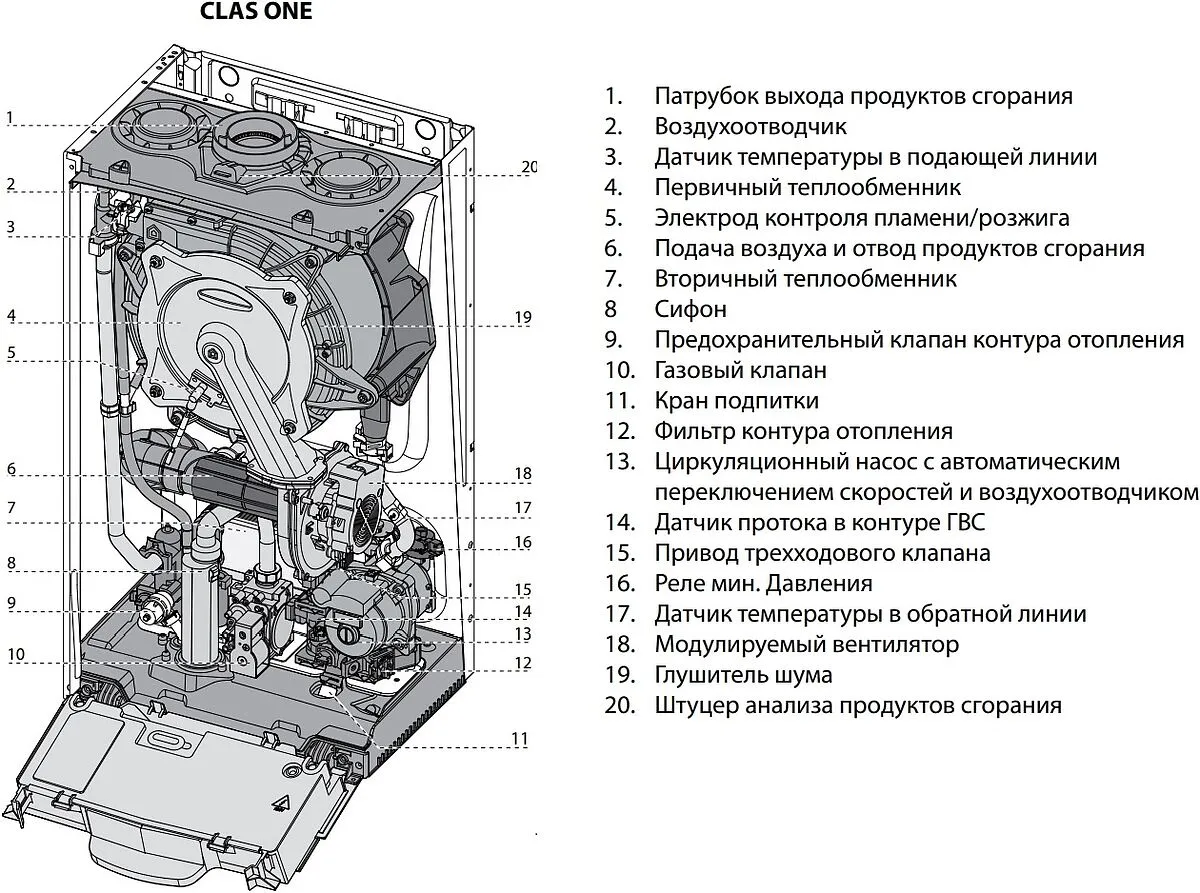 CLAS ONE

1
2
3
4
5
6
7
8
9
10
20
19
18
17
16
15
14
13
12
11

1. Патрубок выхода продуктов сгорания
2. Воздухоотводчик
3. Датчик температуры в подающей линии
4. Первичный теплообменник
5. Электрод контроля пламени/розжига
6. Подача воздуха и отвод продуктов сгорания
7. Вторичный теплообменник
8 Сифон
9. Предохранительный клапан контура отопления
10. Газовый клапан
11. Кран подпитки
12. Фильтр контура отопления
13. Циркуляционный насос с автоматическим переключением скоростей и воздухоотводчиком
14. Датчик протока в контуре ГВС
15. Привод трехходового клапана
16. Реле мин. Давления
17. Датчик температуры в обратной линии
18. Модулируемый вентилятор
19. Глушитель шума
20. Штуцер анализа продуктов сгорания