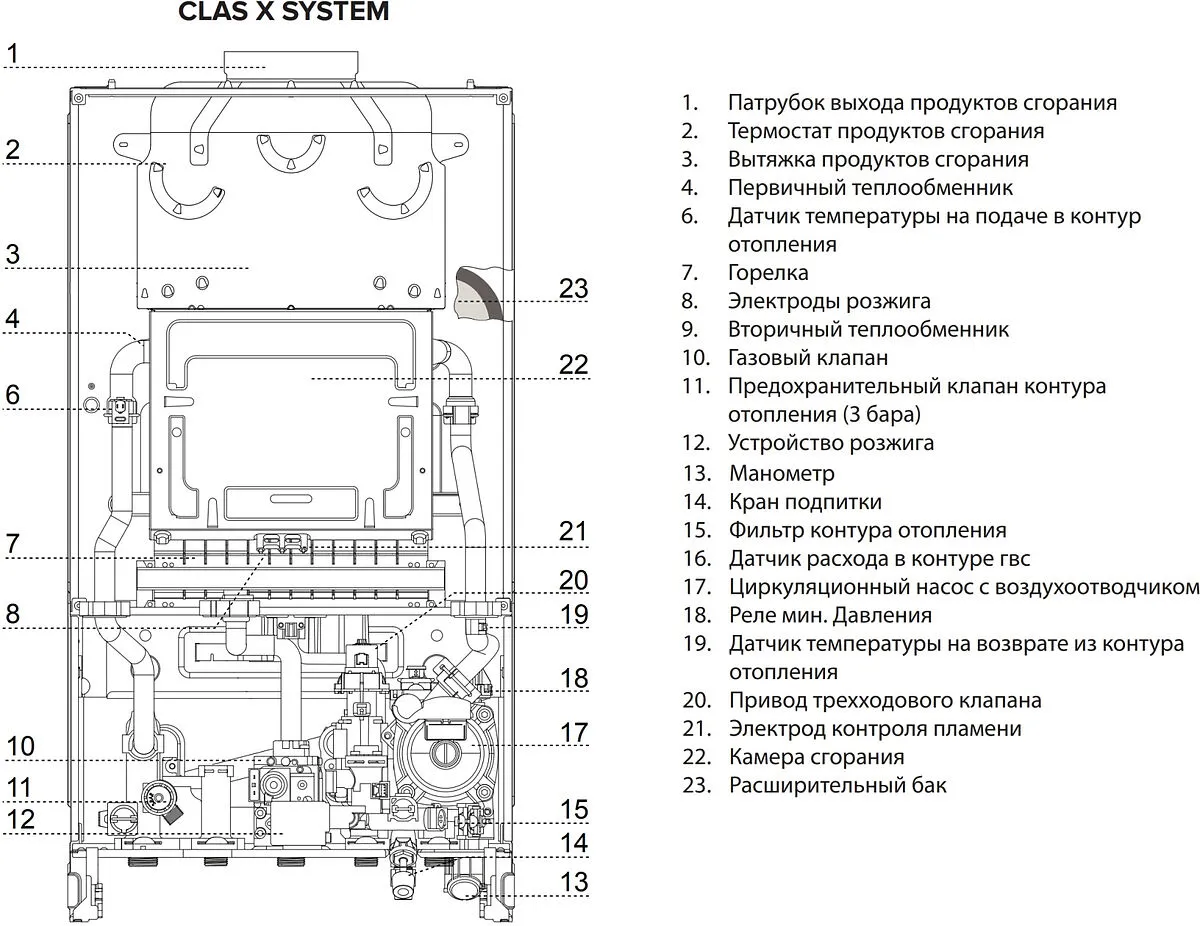 CLAS X SYSTEM

1
2
3
4
6
7
8
10
11
12
23
22
21
20
19
18
17
15
14
13

1. Патрубок выхода продуктов сгорания
2. Термостат продуктов сгорания
3. Вытяжка продуктов сгорания
4. Первичный теплообменник
6. Датчик температуры на подаче в контур отопления
7. Горелка
8. Электроды розжига
9. Вторичный теплообменник
10. Газовый клапан
11. Предохранительный клапан контура отопления (3 бара)
12. Устройство розжига
13. Манометр
14. Кран подпитки
15. Фильтр контура отопления
16. Датчик расхода в контуре гвс
17. Циркуляционный насос с воздухоотводчиком
18. Реле мин. Давления
19. Датчик температуры на возврате из контура отопления
20. Привод трехходового клапана
21. Электрод контроля пламени
22. Камера сгорания
23. Расширительный бак