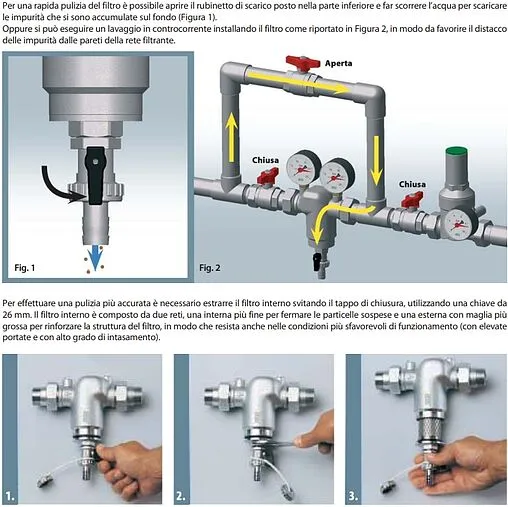 Per una rapida pulizia del filtro è possibile aprire il rubinetto di scarico posto nella parte inferiore e far scorrere l'acqua per scaricare le impurità che si sono accumulate sul fondo (Figura 1).
Oppure si può eseguire un lavaggio in controcorrente installando il filtro come riportato in Figura 2, in modo da favorire il distacco delle impurità dalle pareti della rete filtrante.

Fig. 1

Aperta

Chiusa

Chiusa

Fig. 2

Per effettuare una pulizia più accurata è necessario estrarre il filtro interno svitando il tappo di chiusura, utilizzando una chiave da 26 mm. Il filtro interno è composto da due reti, una interna più fine per fermare le particelle sospese e una esterna con maglia più grossa per rinforzare la struttura del filtro, in modo che resista anche nelle condizioni più sfavorevoli di funzionamento (con elevate portate e con alto grado di intasamento).

1.

2.

3.