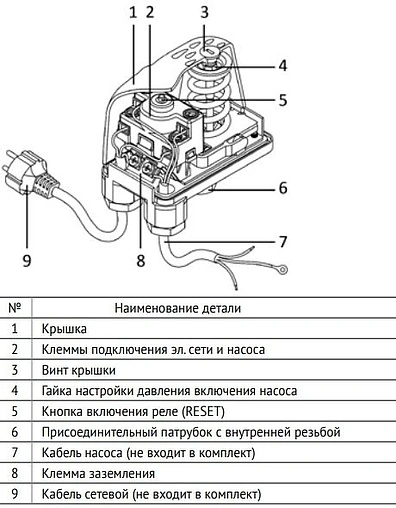 1 2 3 4 5 6 7 8 9

| № | Наименование детали |
|---|---|
| 1 | Крышка |
| 2 | Клеммы подключения эл. сети и насоса |
| 3 | Винт крышки |
| 4 | Гайка настройки давления включения насоса |
| 5 | Кнопка включения реле (RESET) |
| 6 | Присоединительный патрубок с внутренней резьбой |
| 7 | Кабель насоса (не входит в комплект) |
| 8 | Клемма заземления |
| 9 | Кабель сетевой (не входит в комплект) |