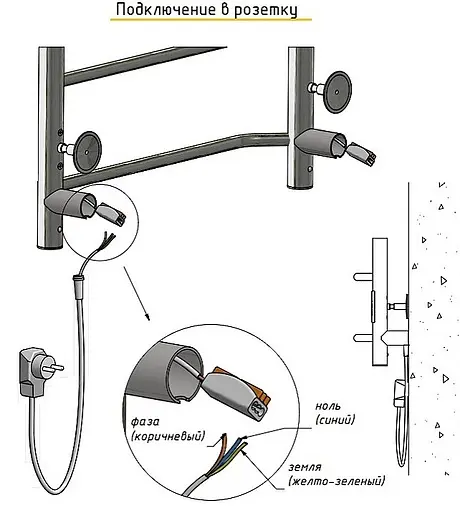 Подключение в розетку

фаза
(коричневый)

ноль
(синий)

земля
(желто-зеленый)