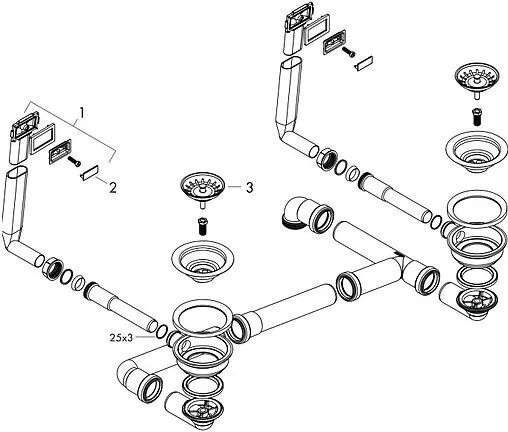 1
2
3
25x3