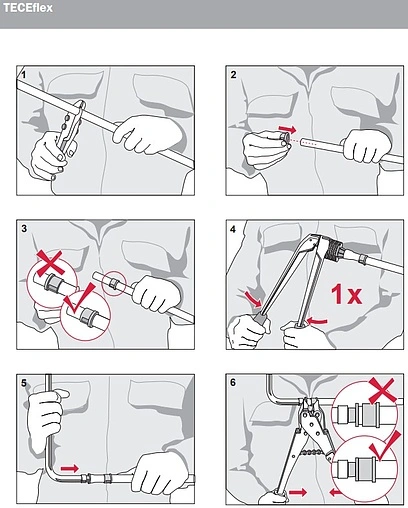 TECEflex

1

2

3

4

1x

5

6