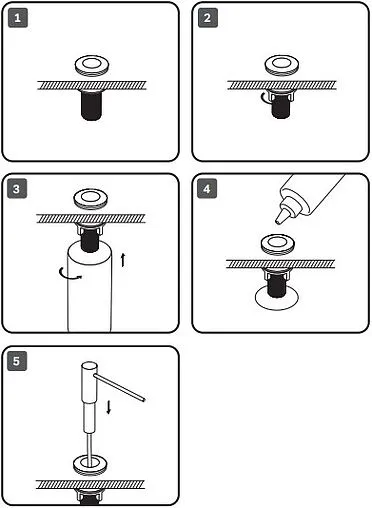 1

2

3

4

5