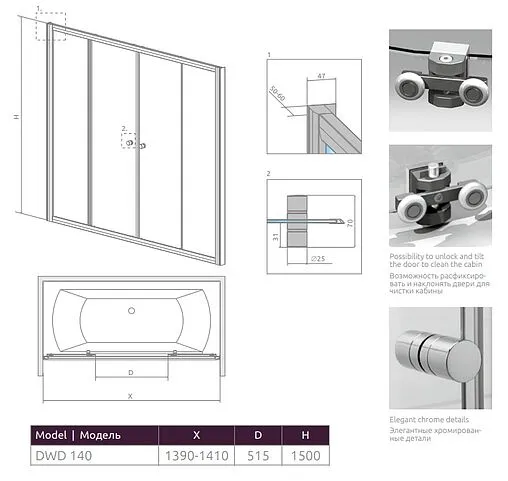 1.

H

2.

D

X

1

47

50-60

2

31

70

∅25

Possibility to unlock and tilt the door to clean the cabin
Возможность расфиксировать и наклонять двери для чистки кабины

Elegant chrome details
Элегантные хромированные детали

| Model \| Модель | X | D | H |
|---|---|---|---|
| DWD 140 | 1390-1410 | 515 | 1500 |