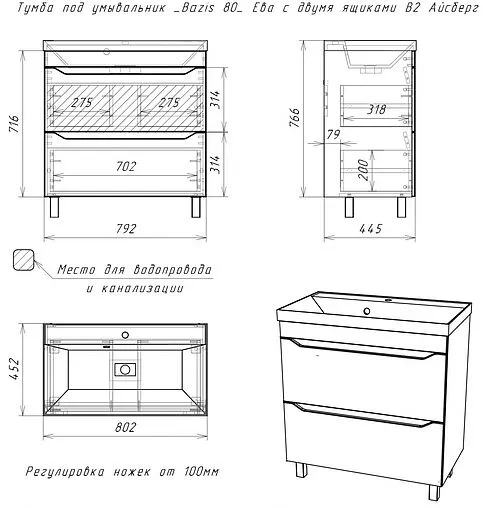 Тумба под умывальник _Bazis 80_ Ева с двумя ящиками В2 Айсберг

716

275

275

314

702

314

792

766

318

79

200

445

Место для водопровода и канализации

452

802

Регулировка ножек от 100мм