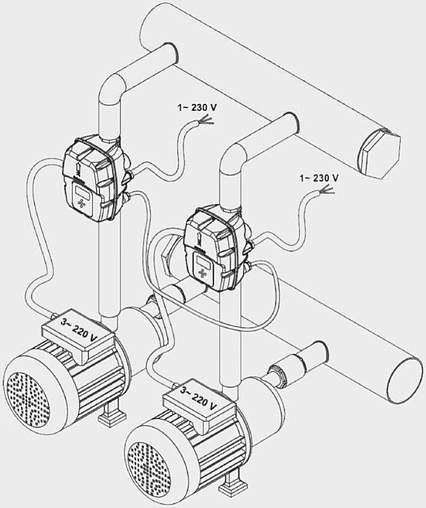 1~ 230 V

1~ 230 V

3~ 220 V

3~ 220 V