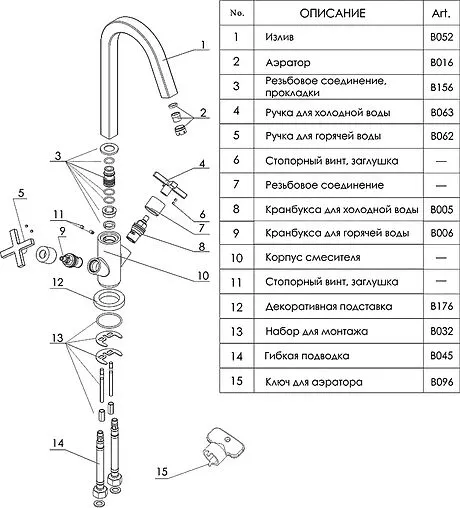 1
2
3
4
5
6
7
8
9
10
11
12
13
14
15

| No. | ОПИСАНИЕ | Art. |
|---|---|---|
| 1 | Излив | B052 |
| 2 | Аэратор | B016 |
| 3 | Резьбовое соединение, прокладки | B156 |
| 4 | Ручка для холодной воды | B063 |
| 5 | Ручка для горячей воды | B062 |
| 6 | Стопорный винт, заглушка | — |
| 7 | Резьбовое соединение | — |
| 8 | Кранбукса для холодной воды | B005 |
| 9 | Кранбукса для горячей воды | B006 |
| 10 | Корпус смесителя | — |
| 11 | Стопорный винт, заглушка | — |
| 12 | Декоративная подставка | B176 |
| 13 | Набор для монтажа | B032 |
| 14 | Гибкая подводка | B045 |
| 15 | Ключ для аэратора | B096 |