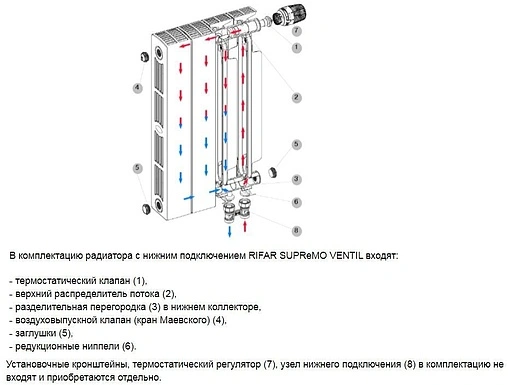 7
1
4
2
5
5
3
6
8

В комплектацию радиатора с нижним подключением RIFAR SUPReMO VENTIL входят:

- термостатический клапан (1),
- верхний распределитель потока (2),
- разделительная перегородка (3) в нижнем коллекторе,
- воздуховыпускной клапан (кран Маевского) (4),
- заглушки (5),
- редукционные ниппели (6).

Установочные кронштейны, термостатический регулятор (7), узел нижнего подключения (8) в комплектацию не входят и приобретаются отдельно.