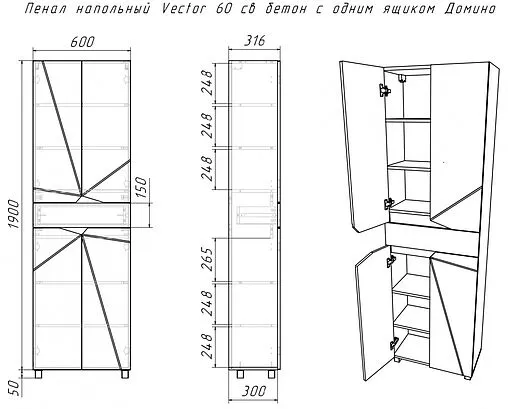 Пенал напольный Vector 60 св бетон с одним ящиком Домино

600

1900

150

50

316

248

248

248

265

248

248

300