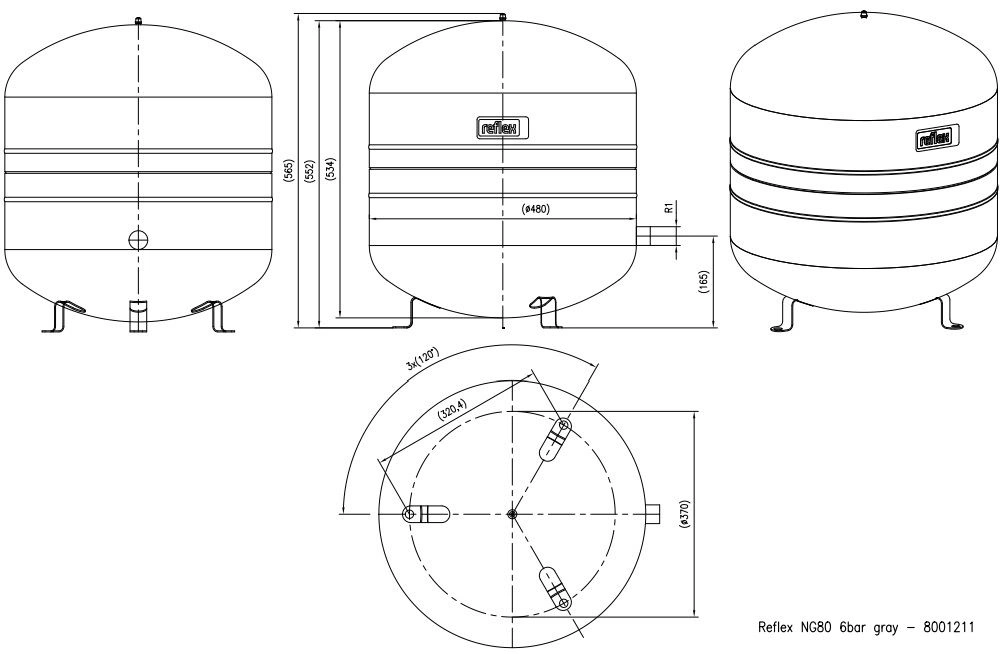 (565)
(552)
(534)
reflex
(ø480)
R1
(165)
reflex
3x(120°)
(320,4)
(ø370)
Reflex NG80 6bar gray – 8001211