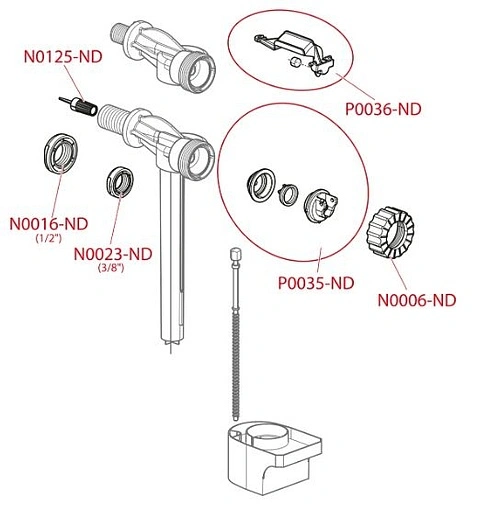 N0125-ND

P0036-ND

N0016-ND
(1/2")

N0023-ND
(3/8")

P0035-ND

N0006-ND