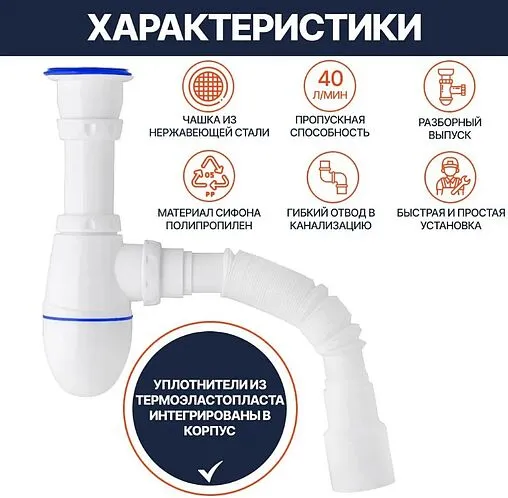 ХАРАКТЕРИСТИКИ

ЧАШКА ИЗ НЕРЖАВЕЮЩЕЙ СТАЛИ

40 Л/МИН

ПРОПУСКНАЯ СПОСОБНОСТЬ

РАЗБОРНЫЙ ВЫПУСК

05 PP

МАТЕРИАЛ СИФОНА ПОЛИПРОПИЛЕН

ГИБКИЙ ОТВОД В КАНАЛИЗАЦИЮ

БЫСТРАЯ И ПРОСТАЯ УСТАНОВКА

УПЛОТНИТЕЛИ ИЗ ТЕРМОЭЛАСТОПЛАСТА ИНТЕГРИРОВАНЫ В КОРПУС