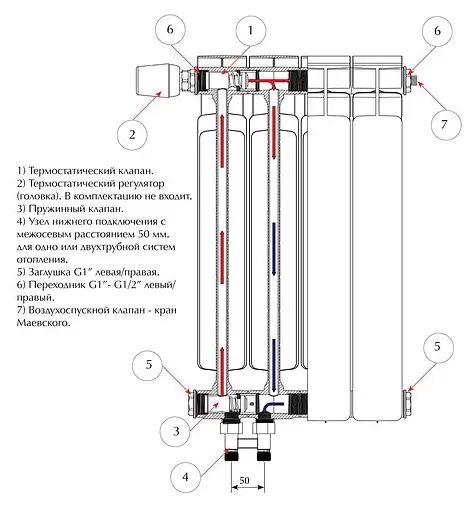 6

1

6

2

7

1) Термостатический клапан.
2) Термостатический регулятор (головка). В комплектацию не входит.
3) Пружинный клапан.
4) Узел нижнего подключения с межосевым расстоянием 50 мм. для одно или двухтрубной систем отопления.
5) Заглушка G1″ левая/правая.
6) Переходник G1″- G1/2″ левый/правый.
7) Воздухоспускной клапан - кран Маевского.

5

5

3

4

50