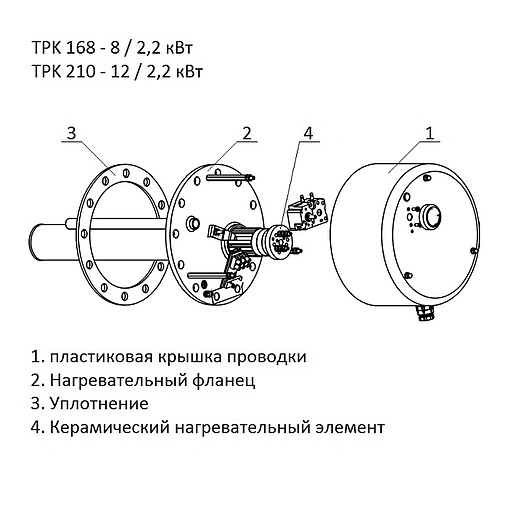 ТРК 168 - 8 / 2,2 кВт
ТРК 210 - 12 / 2,2 кВт

3
2
4
1

1. пластиковая крышка проводки
2. Нагревательный фланец
3. Уплотнение
4. Керамический нагревательный элемент