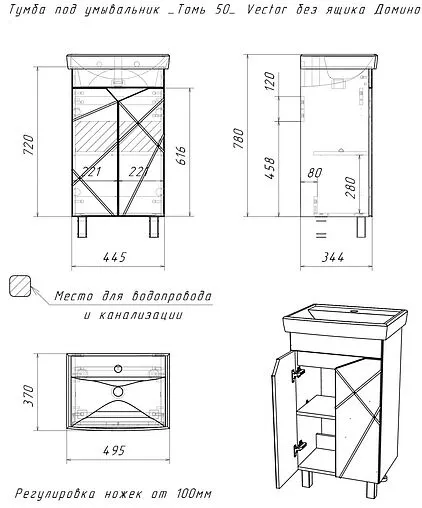 Тумба под умывальник _Томь 50_ Vector без ящика Домино

720

221

220

616

445

780

120

458

80

280

344

Место для водопровода и канализации

370

495

Регулировка ножек от 100мм