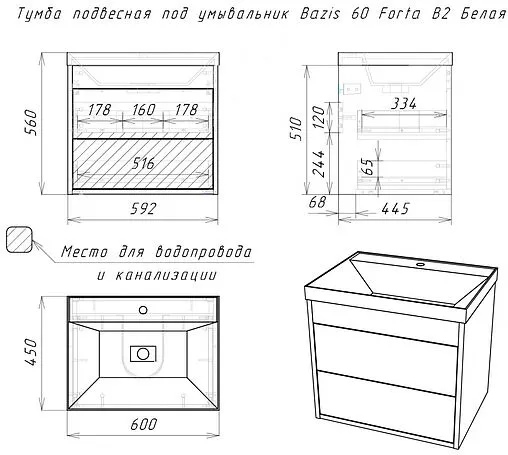 Тумба подвесная под умывальник Bazis 60 Forta B2 Белая

560

178 160 178

516

592

510

120

244

334

65

68

445

Место для водопровода и канализации

450

600