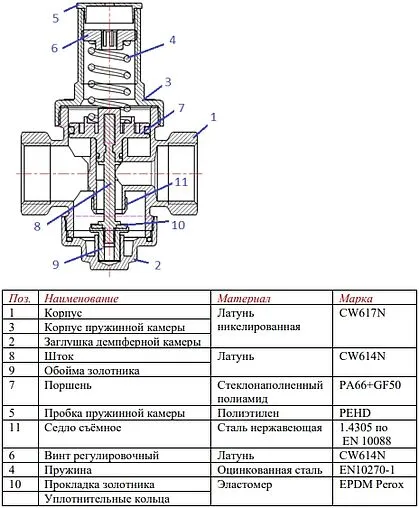 5
6
4
3
7
1
11
8
10
9
2

| Поз. | Наименование | Материал | Марка |
|---|---|---|---|
| 1 | Корпус | Латунь никелированная | CW617N |
| 3 | Корпус пружинной камеры | | |
| 2 | Заглушка демпферной камеры | | |
| 8 | Шток | Латунь | CW614N |
| 9 | Обойма золотника | | |
| 7 | Поршень | Стеклонаполненный полиамид | PA66+GF50 |
| 5 | Пробка пружинной камеры | Полиэтилен | PEHD |
| 11 | Седло съёмное | Сталь нержавеющая | 1.4305 по EN 10088 |
| 6 | Винт регулировочный | Латунь | CW614N |
| 4 | Пружина | Оцинкованная сталь | EN10270-1 |
| 10 | Прокладка золотника | Эластомер | EPDM Perox |
| | Уплотнительные кольца | | |