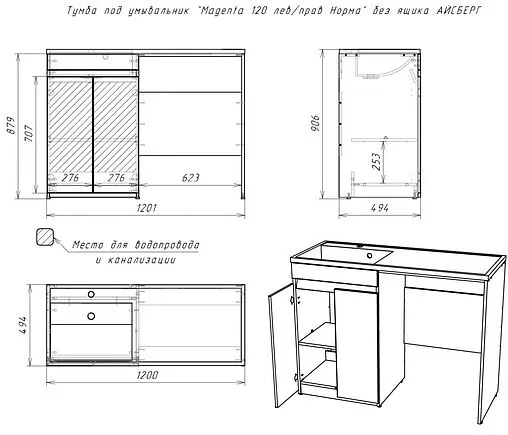 Тумба под умывальник "Magenta 120 лев/прав Норма" без ящика АЙСБЕРГ

879
707
276
276
623
1201

906
253
494

Место для водопровода и канализации

494
1200