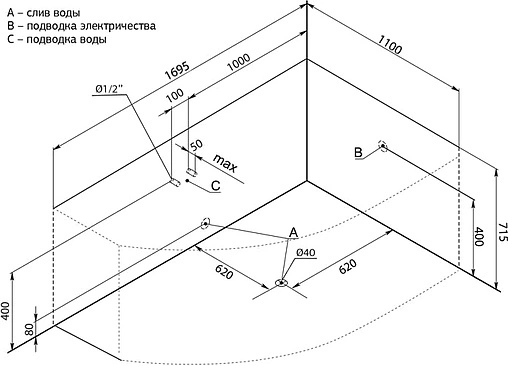 A – слив воды
B – подводка электричества
C – подводка воды

1695
1000
1100
Ø1/2"
100
50
max
C
B
A
Ø40
620
620
400
715
400
80