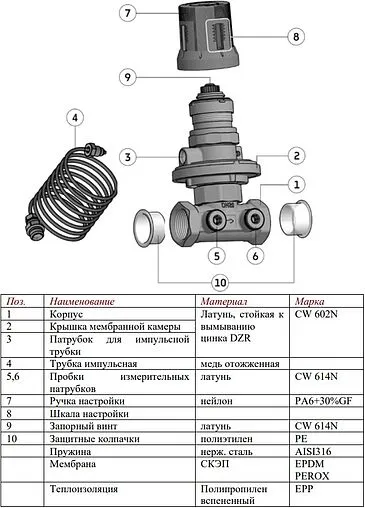 7

8

9

4

3

2

1

5

6

10

| Поз. | Наименование | Материал | Марка |
|---|---|---|---|
| 1 | Корпус | Латунь, стойкая к вымыванию цинка DZR | CW 602N |
| 2 | Крышка мембранной камеры | | |
| 3 | Патрубок для импульсной трубки | | |
| 4 | Трубка импульсная | медь отожженная | |
| 5,6 | Пробки измерительных патрубков | латунь | CW 614N |
| 7 | Ручка настройки | нейлон | PA6+30%GF |
| 8 | Шкала настройки | | |
| 9 | Запорный винт | латунь | CW 614N |
| 10 | Защитные колпачки | полиэтилен | PE |
| | Пружина | нерж. сталь | AISI316 |
| | Мембрана | СКЭП | EPDM PEROX |
| | Теплоизоляция | Полипропилен вспененный | EPP |