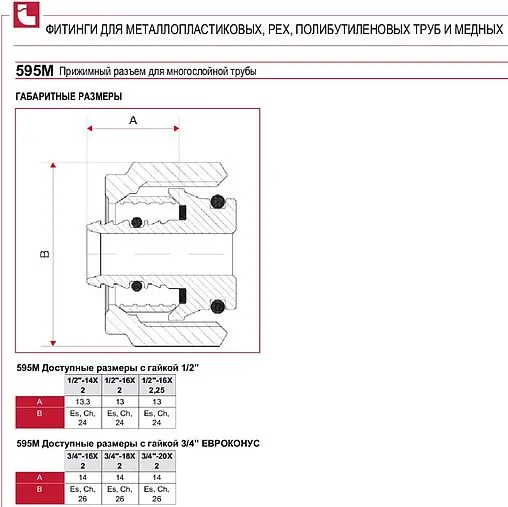 ФИТИНГИ ДЛЯ МЕТАЛЛОПЛАСТИКОВЫХ, PEX, ПОЛИБУТИЛЕНОВЫХ ТРУБ И МЕДНЫХ

595M Прижимный разъем для многослойной трубы

ГАБАРИТНЫЕ РАЗМЕРЫ

A

B

595M Доступные размеры с гайкой 1/2"

| | 1/2"-14X 2 | 1/2"-16X 2 | 1/2"-16X 2,25 |
|---|---|---|---|
| A | 13,3 | 13 | 13 |
| B | Es, Ch, 24 | Es, Ch, 24 | Es, Ch, 24 |

595M Доступные размеры с гайкой 3/4" ЕВРОКОНУС

| | 3/4"-16X 2 | 3/4"-18X 2 | 3/4"-20X 2 |
|---|---|---|---|
| A | 14 | 14 | 14 |
| B | Es, Ch, 26 | Es, Ch, 26 | Es, Ch, 26 |